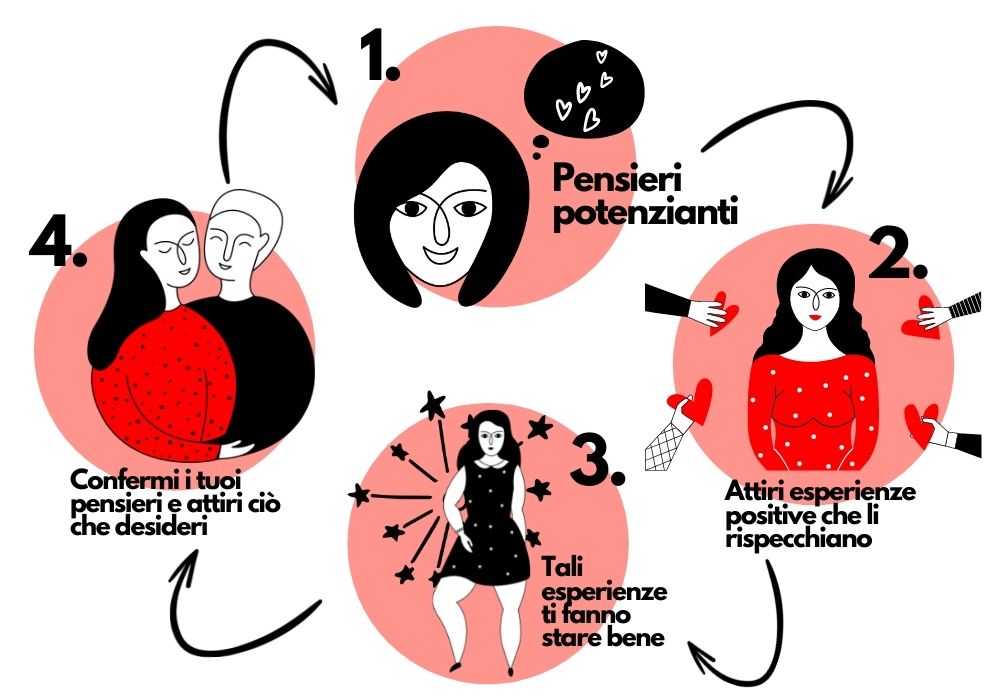 1.

Pensieri potenzianti

2.

Attiri esperienze positive che li rispecchiano

3.

Tali esperienze ti fanno stare bene

4.

Confermi i tuoi pensieri e attiri ciò che desideri