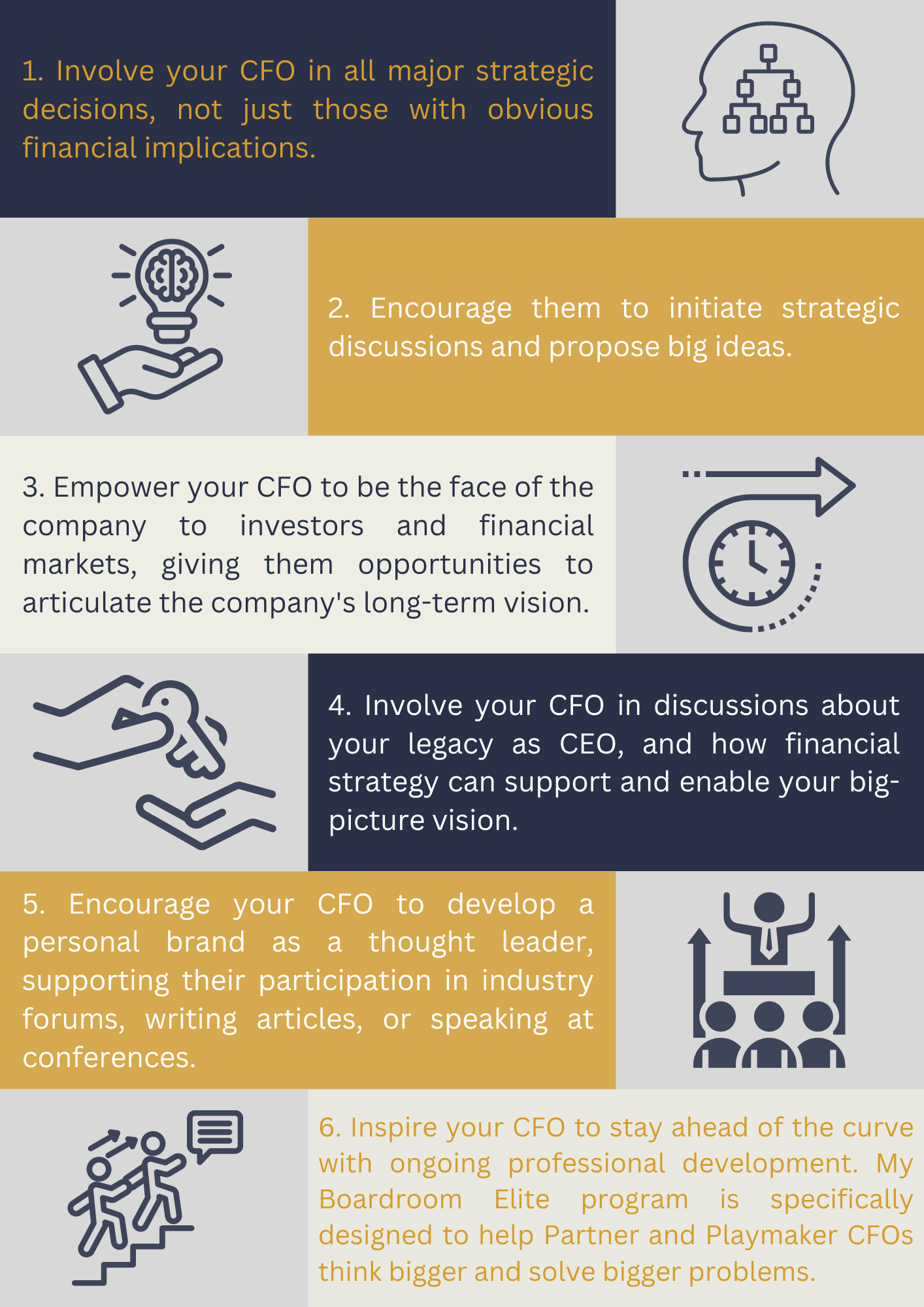 1. Involve your CFO in all major strategic decisions, not just those with obvious financial implications.

2. Encourage them to initiate strategic discussions and propose big ideas.

3. Empower your CFO to be the face of the company to investors and financial markets, giving them opportunities to articulate the company's long-term vision.

4. Involve your CFO in discussions about your legacy as CEO, and how financial strategy can support and enable your big-picture vision.

5. Encourage your CFO to develop a personal brand as a thought leader, supporting their participation in industry forums, writing articles, or speaking at conferences.

6. Inspire your CFO to stay ahead of the curve with ongoing professional development. My Boardroom Elite program is specifically designed to help Partner and Playmaker CFOs think bigger and solve bigger problems.