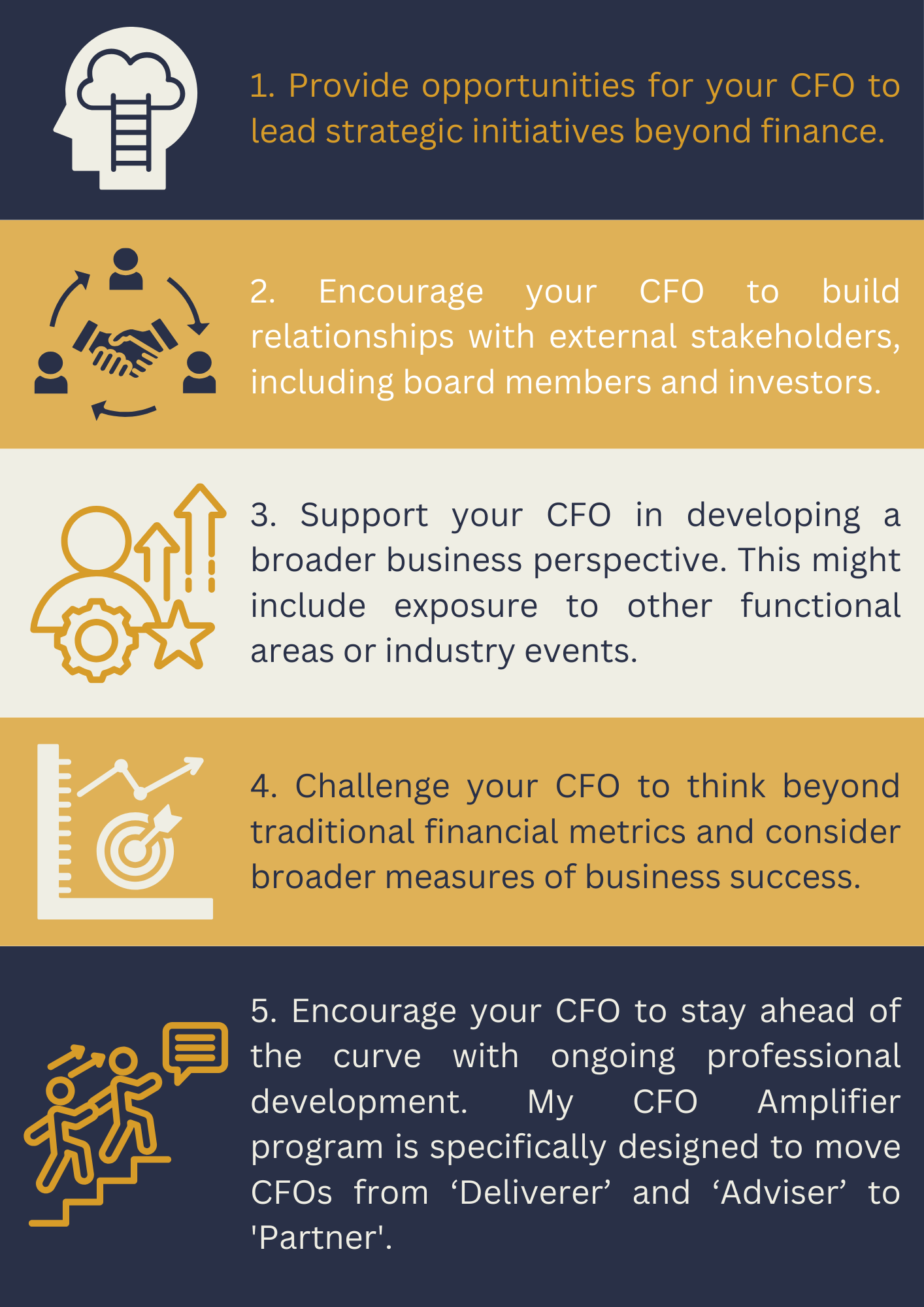 1. Provide opportunities for your CFO to lead strategic initiatives beyond finance.

2. Encourage your CFO to build relationships with external stakeholders, including board members and investors.

3. Support your CFO in developing a broader business perspective. This might include exposure to other functional areas or industry events.

4. Challenge your CFO to think beyond traditional financial metrics and consider broader measures of business success.

5. Encourage your CFO to stay ahead of the curve with ongoing professional development. My CFO Amplifier program is specifically designed to move CFOs from ‘Deliverer’ and ‘Adviser’ to 'Partner'.