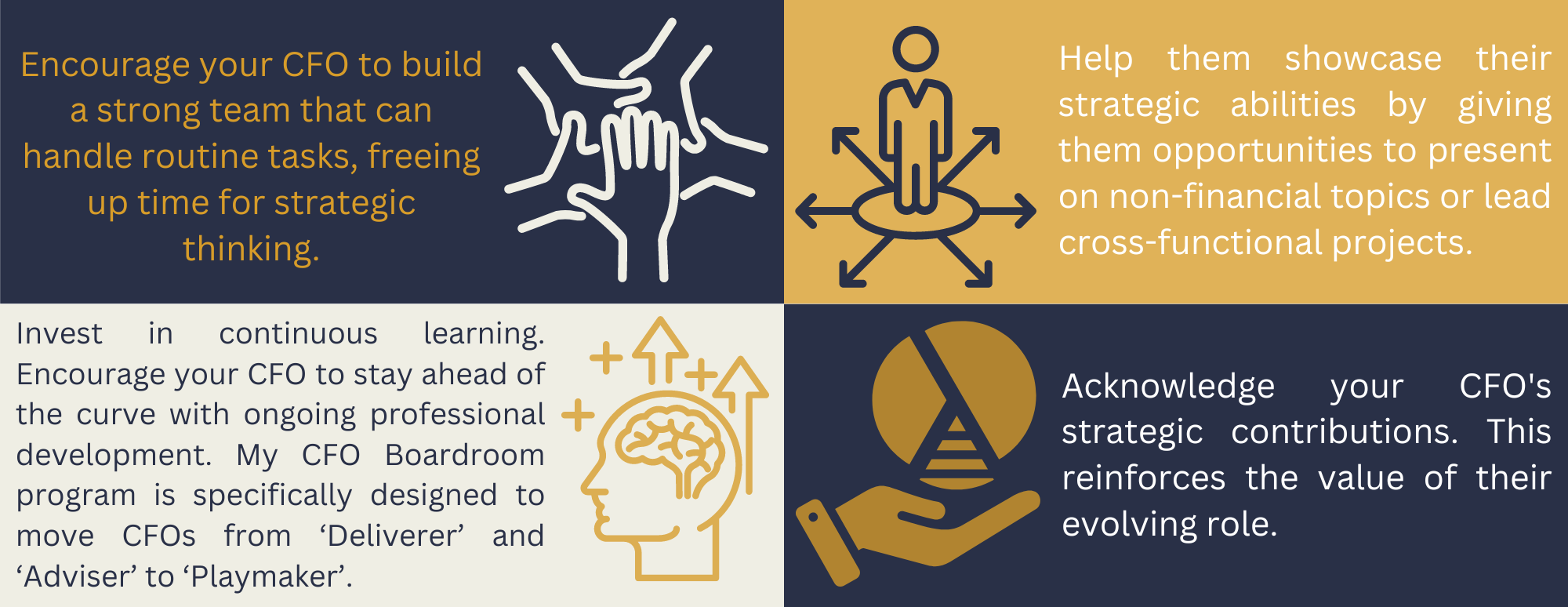 Encourage your CFO to build a strong team that can handle routine tasks, freeing up time for strategic thinking.

Help them showcase their strategic abilities by giving them opportunities to present on non-financial topics or lead cross-functional projects.

Invest in continuous learning. Encourage your CFO to stay ahead of the curve with ongoing professional development. My CFO Boardroom program is specifically designed to move CFOs from ‘Deliverer’ and ‘Adviser’ to ‘Playmaker’.

Acknowledge your CFO's strategic contributions. This reinforces the value of their evolving role.