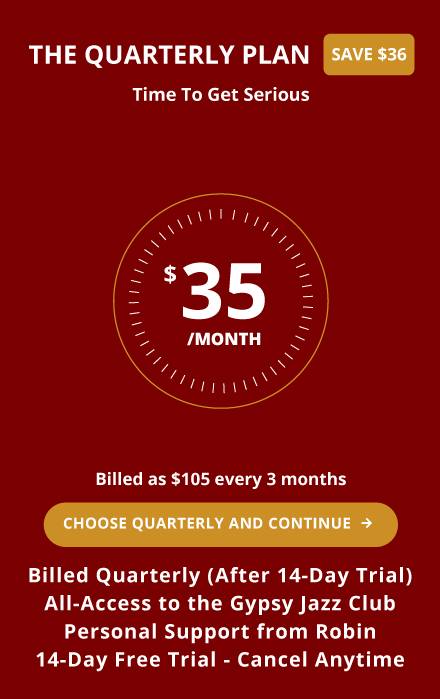 THE QUARTERLY PLAN SAVE $36

Time To Get Serious

$35
/MONTH

Billed as $105 every 3 months

CHOOSE QUARTERLY AND CONTINUE →

Billed Quarterly (After 14-Day Trial)
All-Access to the Gypsy Jazz Club
Personal Support from Robin
14-Day Free Trial - Cancel Anytime